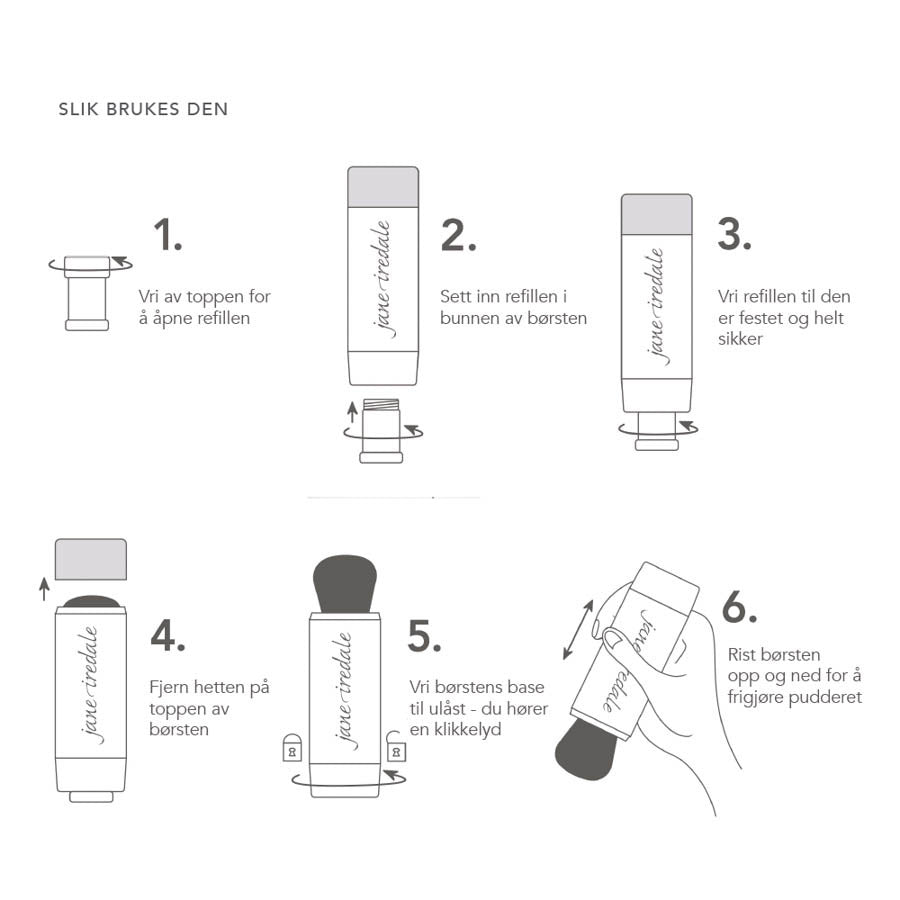 SLIK BRUKES DEN

1.

Vri av toppen for å åpne refillen

jane iredale

2.

Sett inn refillen i bunnen av børsten

jane iredale

3.

Vri refillen til den er festet og helt sikker

jane iredale

4.

Fjern hetten på toppen av børsten

jane iredale

5.

Vri børstens base til ulåst - du hører en klikkelyd

jane iredale

6.

Rist børsten opp og ned for å frigjøre pudderet